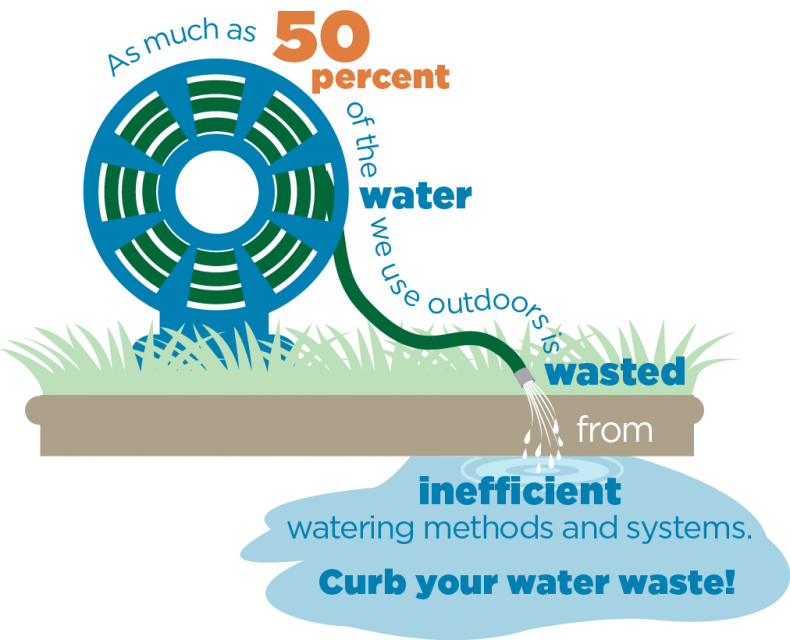 As much as 50 percent of the water we use outdoors is wasted from inefficient watering methods and systems.

Curb your water waste!